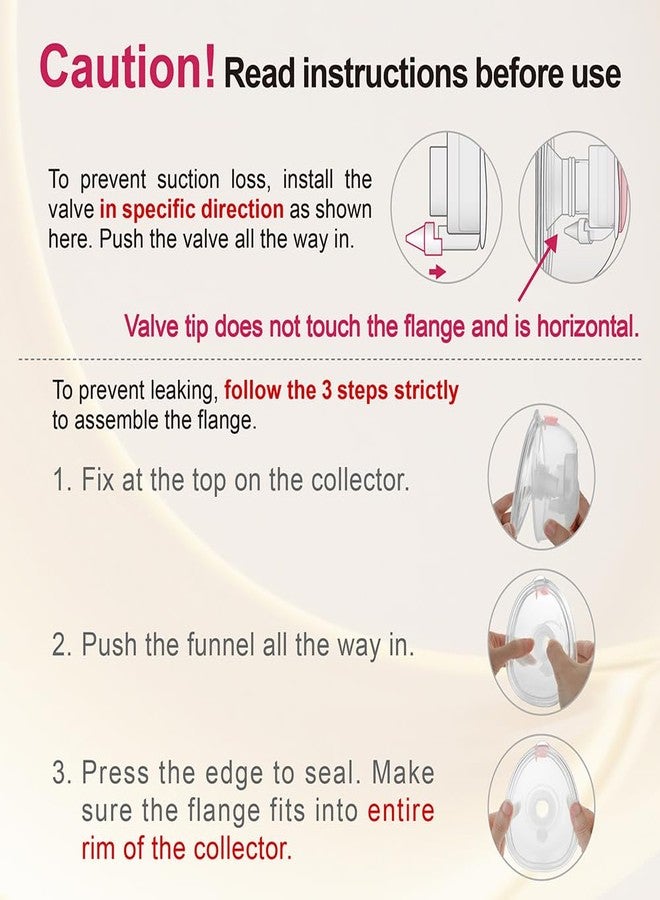 Caution! Read instructions before use

To prevent suction loss, install the valve in specific direction as shown here. Push the valve all the way in.

Valve tip does not touch the flange and is horizontal.

To prevent leaking, follow the 3 steps strictly to assemble the flange.

1. Fix at the top on the collector.

2. Push the funnel all the way in.

3. Press the edge to seal. Make sure the flange fits into entire rim of the collector.